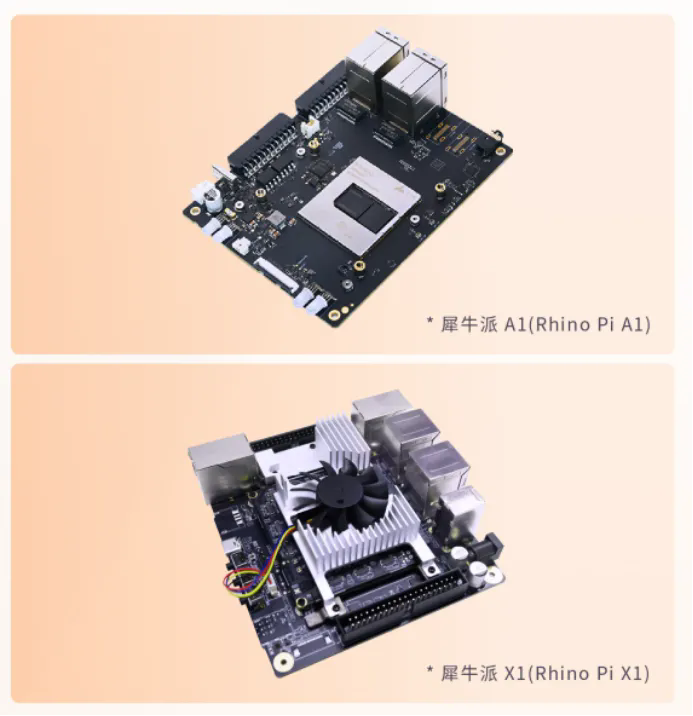 * 犀牛派 A1(Rhino Pi A1)

* 犀牛派 X1(Rhino Pi X1)